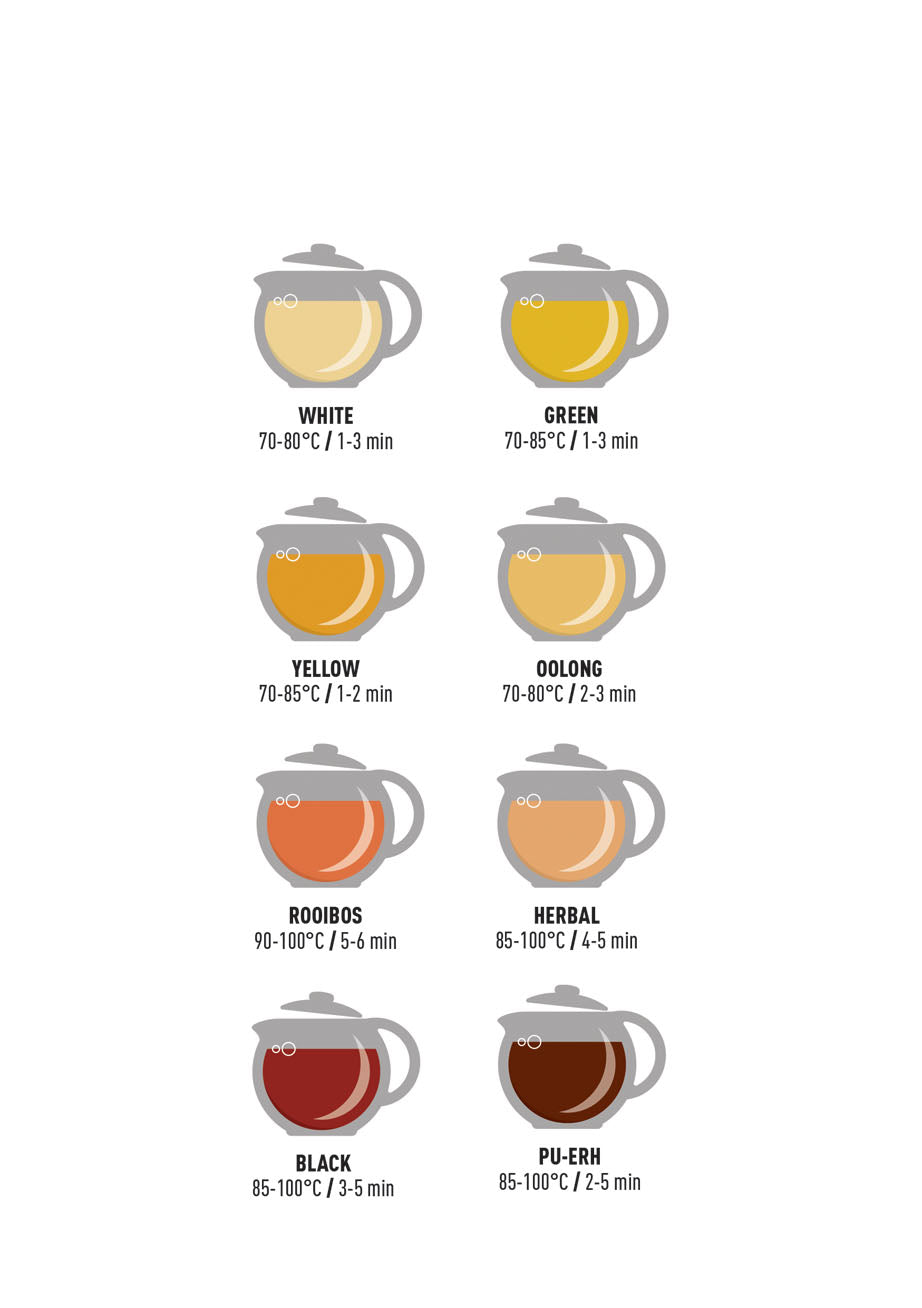 WHITE
70-80°C / 1-3 min

GREEN
70-85°C / 1-3 min

YELLOW
70-85°C / 1-2 min

OOLONG
70-80°C / 2-3 min

ROOIBOS
90-100°C / 5-6 min

HERBAL
85-100°C / 4-5 min

BLACK
85-100°C / 3-5 min

PU-ERH
85-100°C / 2-5 min