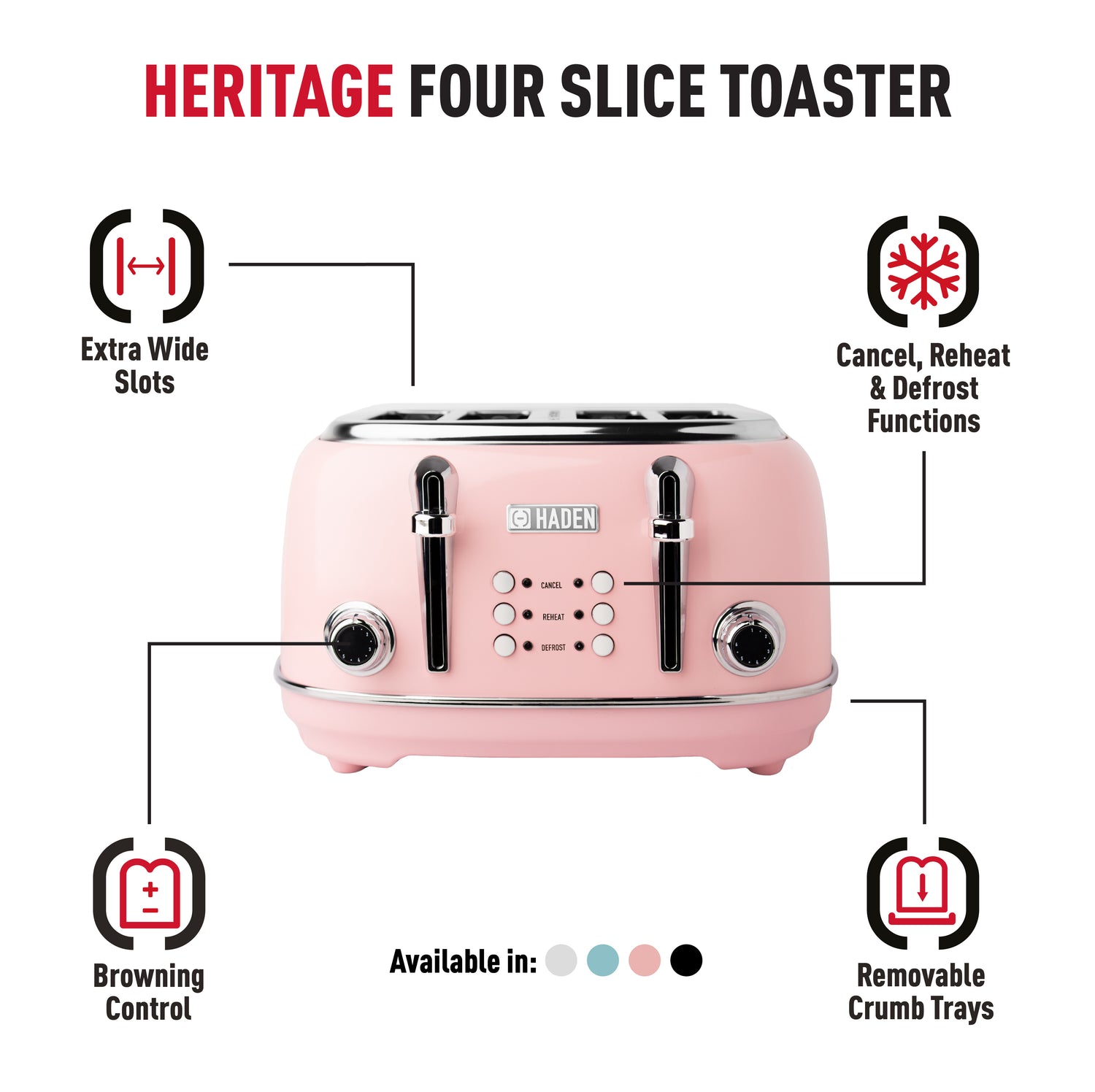 HERITAGE FOUR SLICE TOASTER

Extra Wide Slots

Cancel, Reheat & Defrost Functions

HADEN

CANCEL

REHEAT

DEFROST

Browning Control

Available in:

Removable Crumb Trays