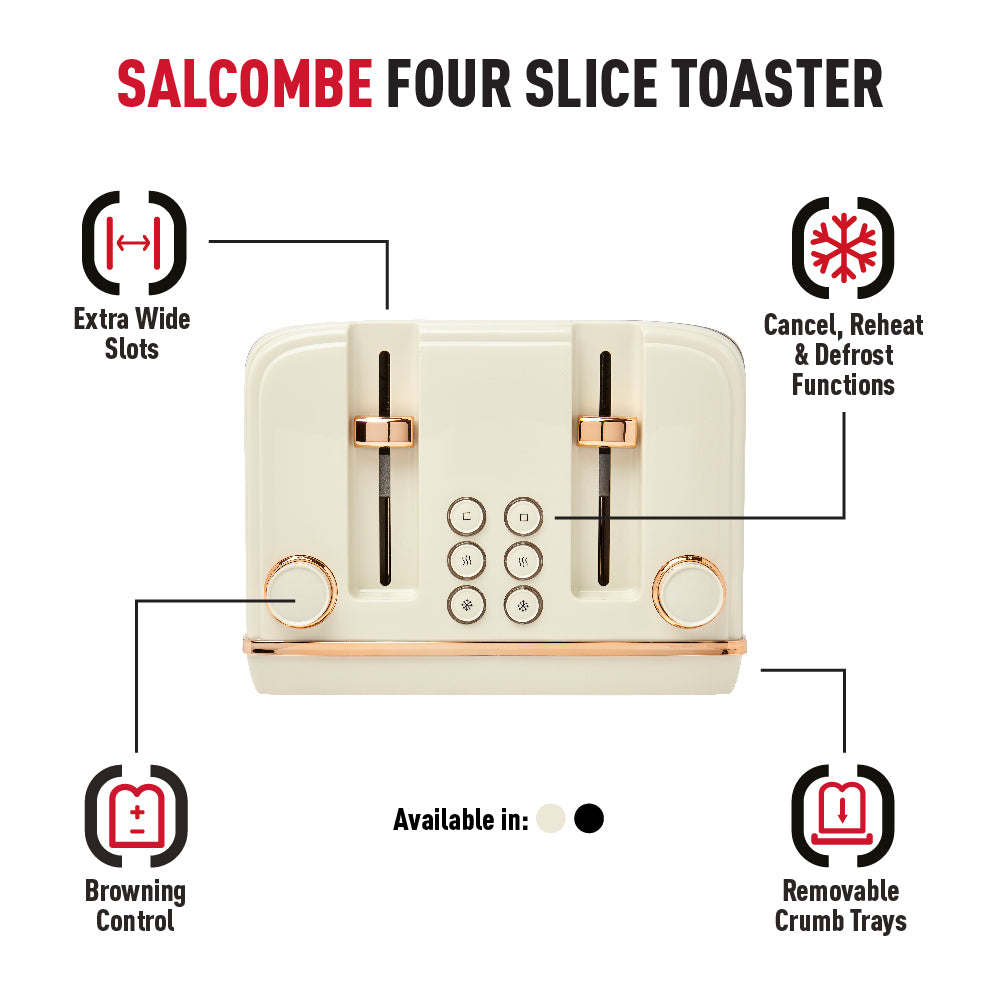 SALCOMBE FOUR SLICE TOASTER

Extra Wide Slots

Cancel, Reheat & Defrost Functions

Browning Control

Available in:

Removable Crumb Trays