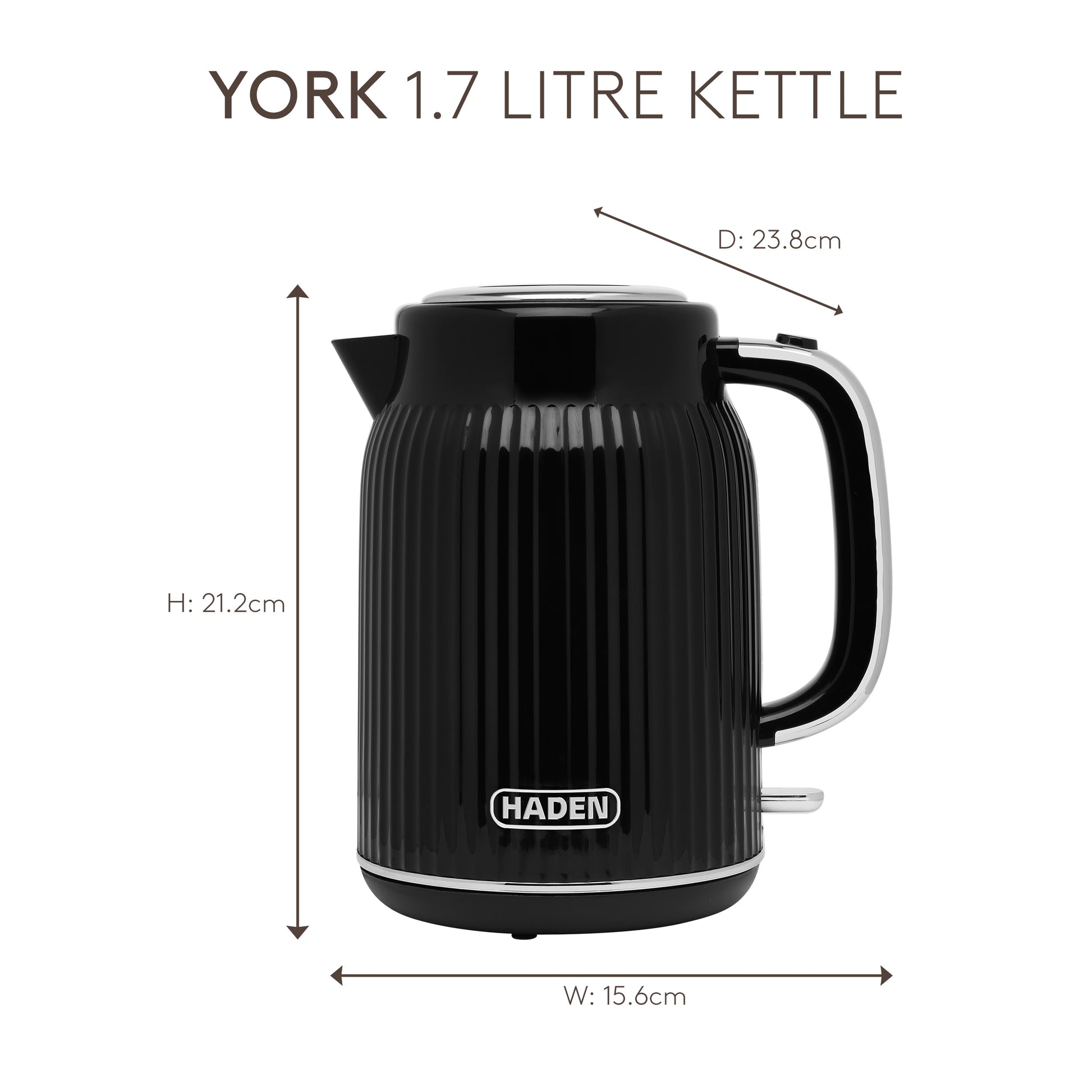 YORK 1.7 LITRE KETTLE

D: 23.8cm

H: 21.2cm

HADEN

W: 15.6cm