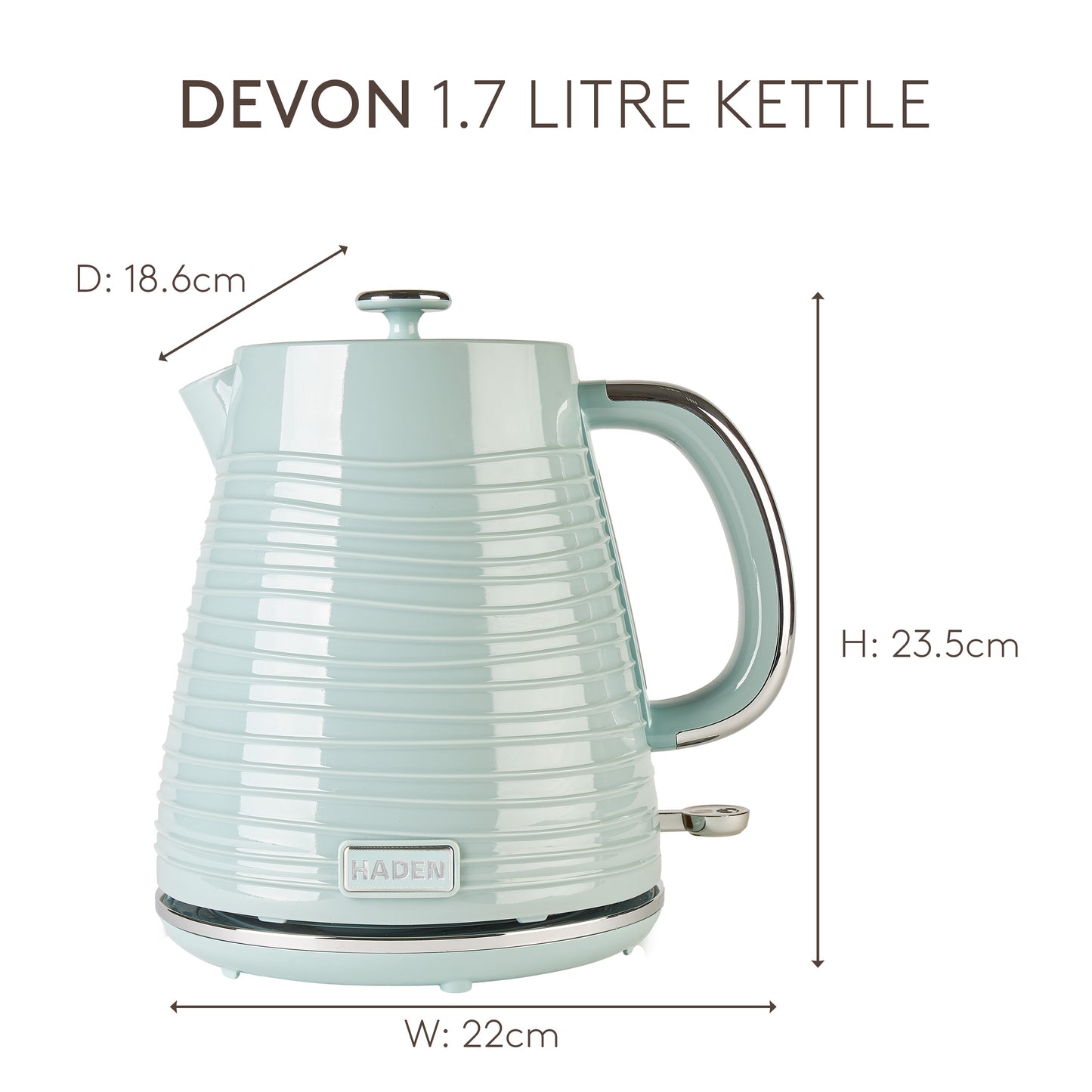 DEVON 1.7 LITRE KETTLE

D: 18.6cm

H: 23.5cm

HADEN

W: 22cm