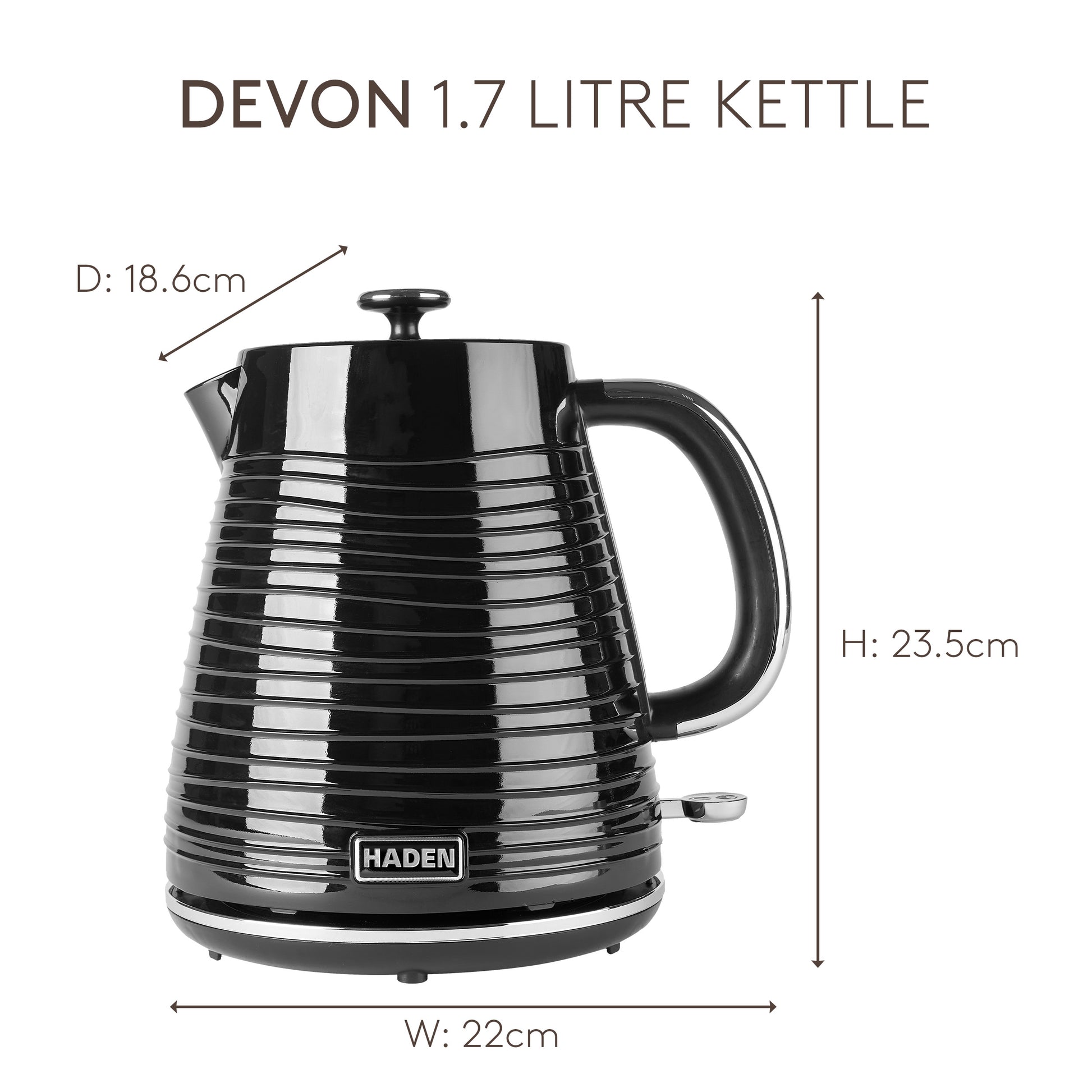 DEVON 1.7 LITRE KETTLE

D: 18.6cm

H: 23.5cm

HADEN

W: 22cm