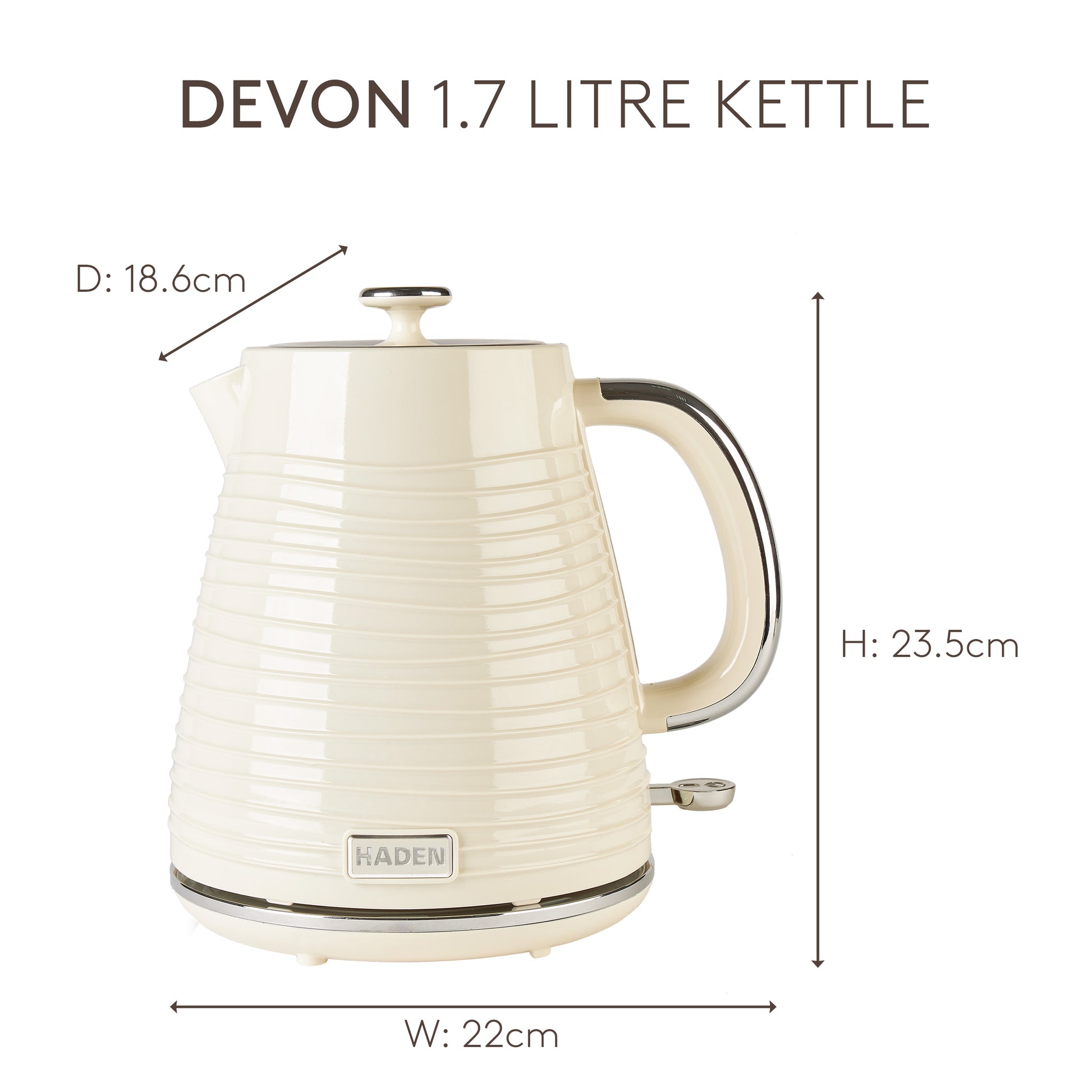 DEVON 1.7 LITRE KETTLE

D: 18.6cm

H: 23.5cm

HADEN

W: 22cm