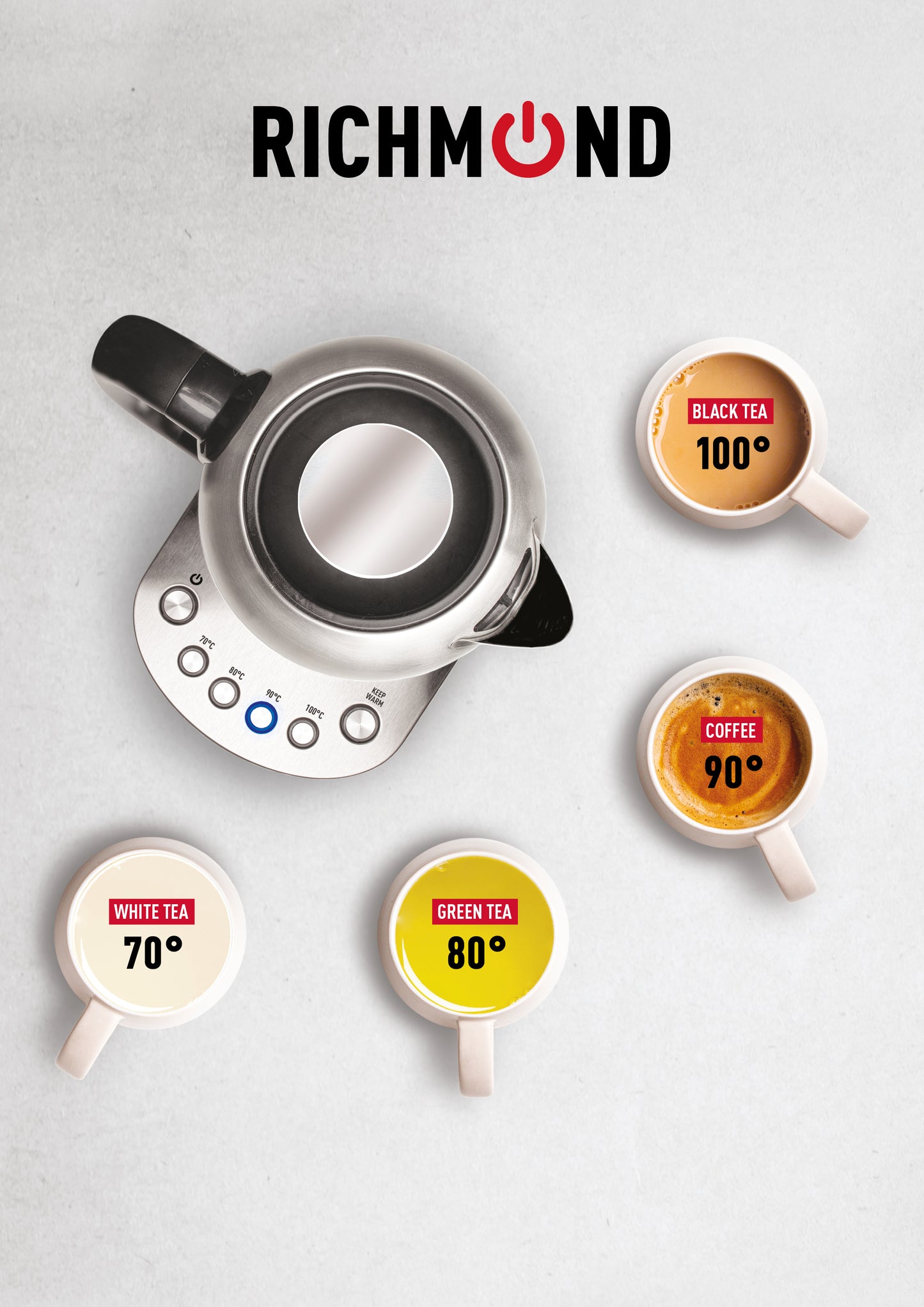 RICHMOND

70°C
80°C
90°C
100°C
KEEP WARM

BLACK TEA
100°

COFFEE
90°

WHITE TEA
70°

GREEN TEA
80°